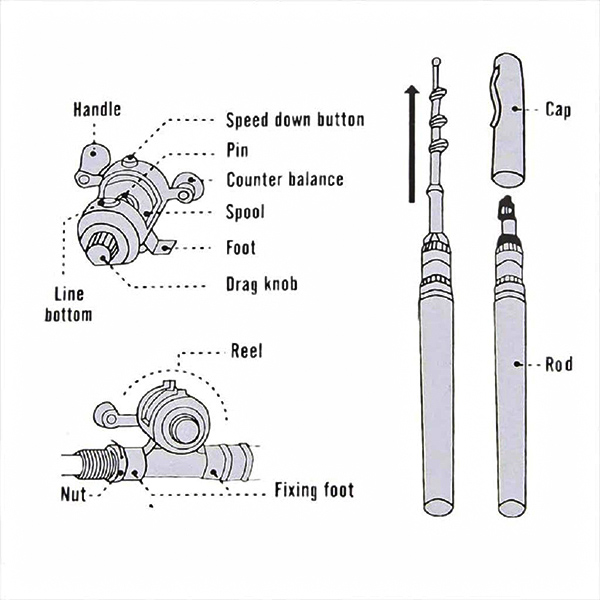 Handle
Speed down button
Pin
Counter balance
Spool
Foot
Drag knob
Line bottom

Reel
Nut
Fixing foot

Cap
Rod